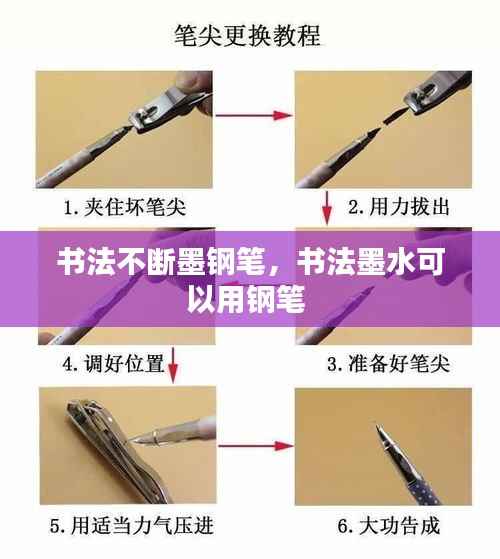 笔尖更换教程

1. 夹住坏笔尖

2. 用力拔出

书法不断墨钢笔，书法墨水可以用钢笔

4. 调好位置

3. 准备好笔尖

5. 用适当力气压进

6. 大功告成